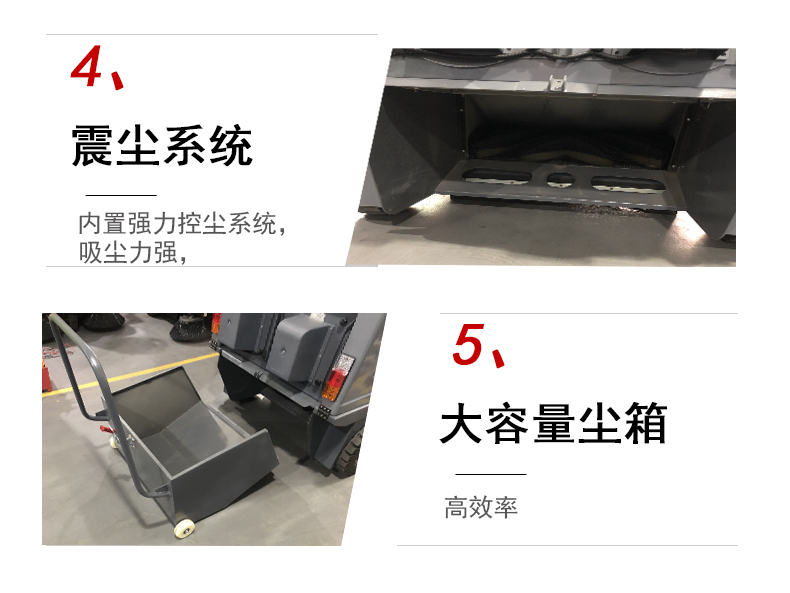 4、

震尘系统

内置强力控尘系统，吸尘力强，

5、

大容量尘箱

高效率